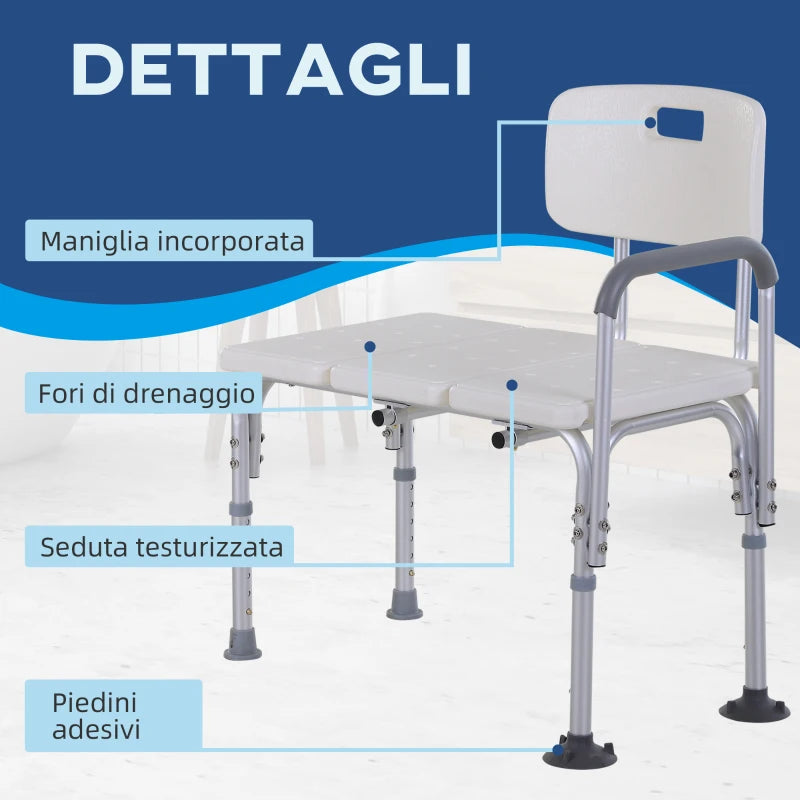 DETTAGLI

Maniglia incorporata

Fori di drenaggio

Seduta testurizzata

Piedini adesivi