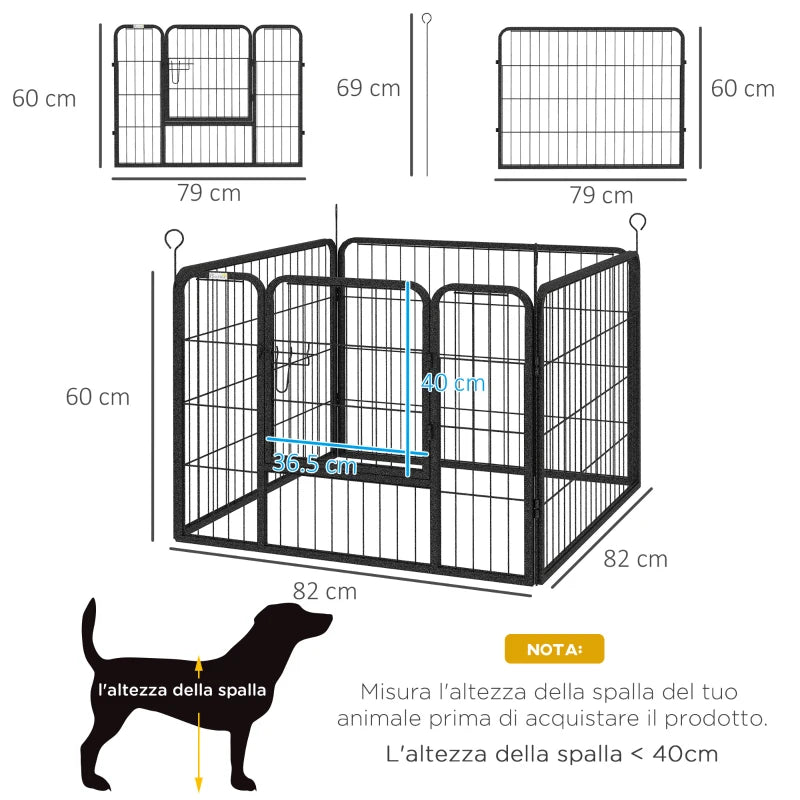 60 cm

79 cm

69 cm

60 cm

79 cm

60 cm

40 cm

36.5 cm

82 cm

82 cm

l'altezza della spalla

NOTA:

Misura l'altezza della spalla del tuo animale prima di acquistare il prodotto.

L'altezza della spalla < 40cm